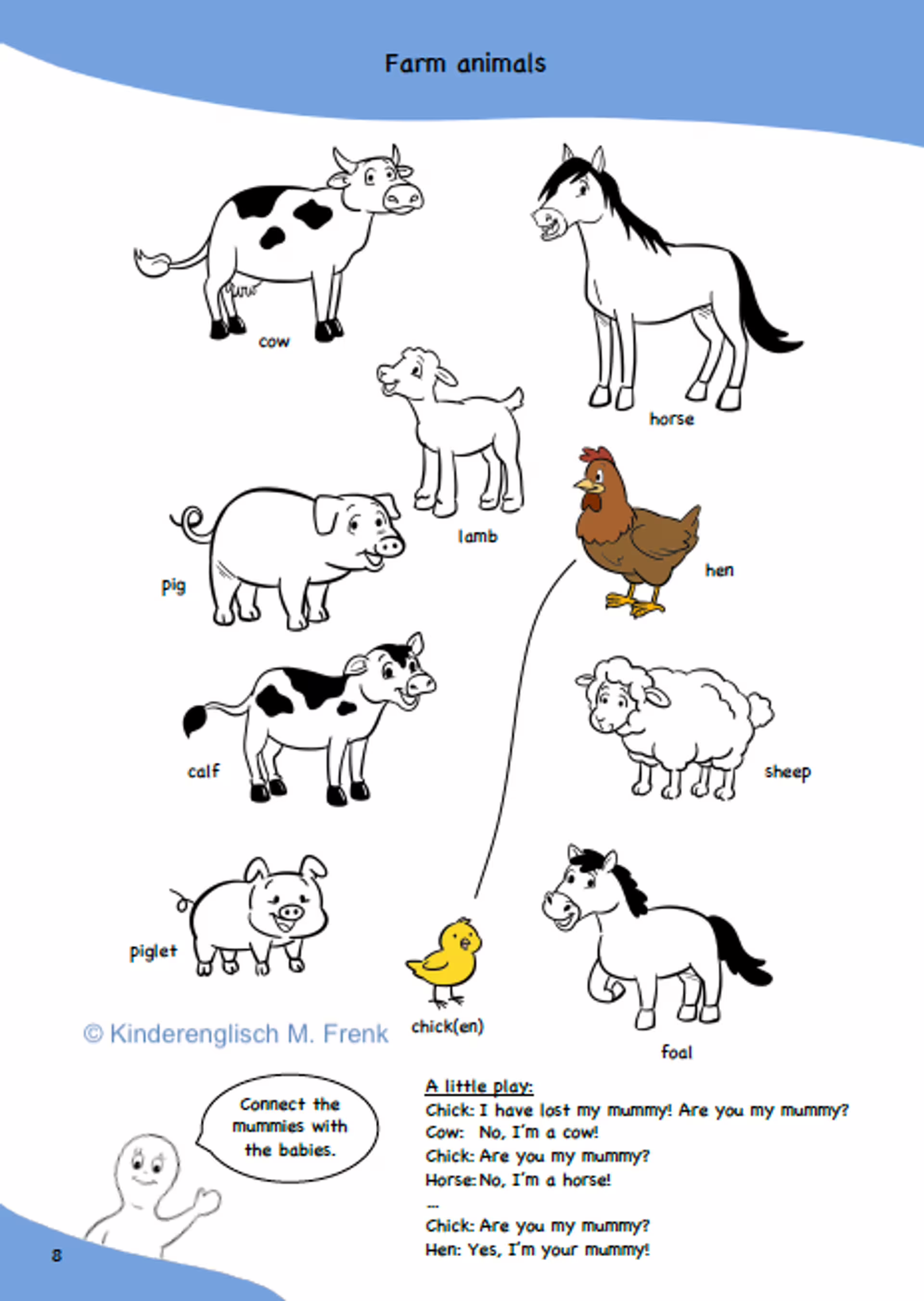 Farm animals

cow

horse

lamb

pig

hen

calf

sheep

piglet

chick(en)

foal

© Kinderenglisch M. Frenk

Connect the mummies with the babies.

A little play:
Chick: I have lost my mummy! Are you my mummy?
Cow: No, I'm a cow!
Chick: Are you my mummy?
Horse: No, I'm a horse!
...
Chick: Are you my mummy?
Hen: Yes, I'm your mummy!

8